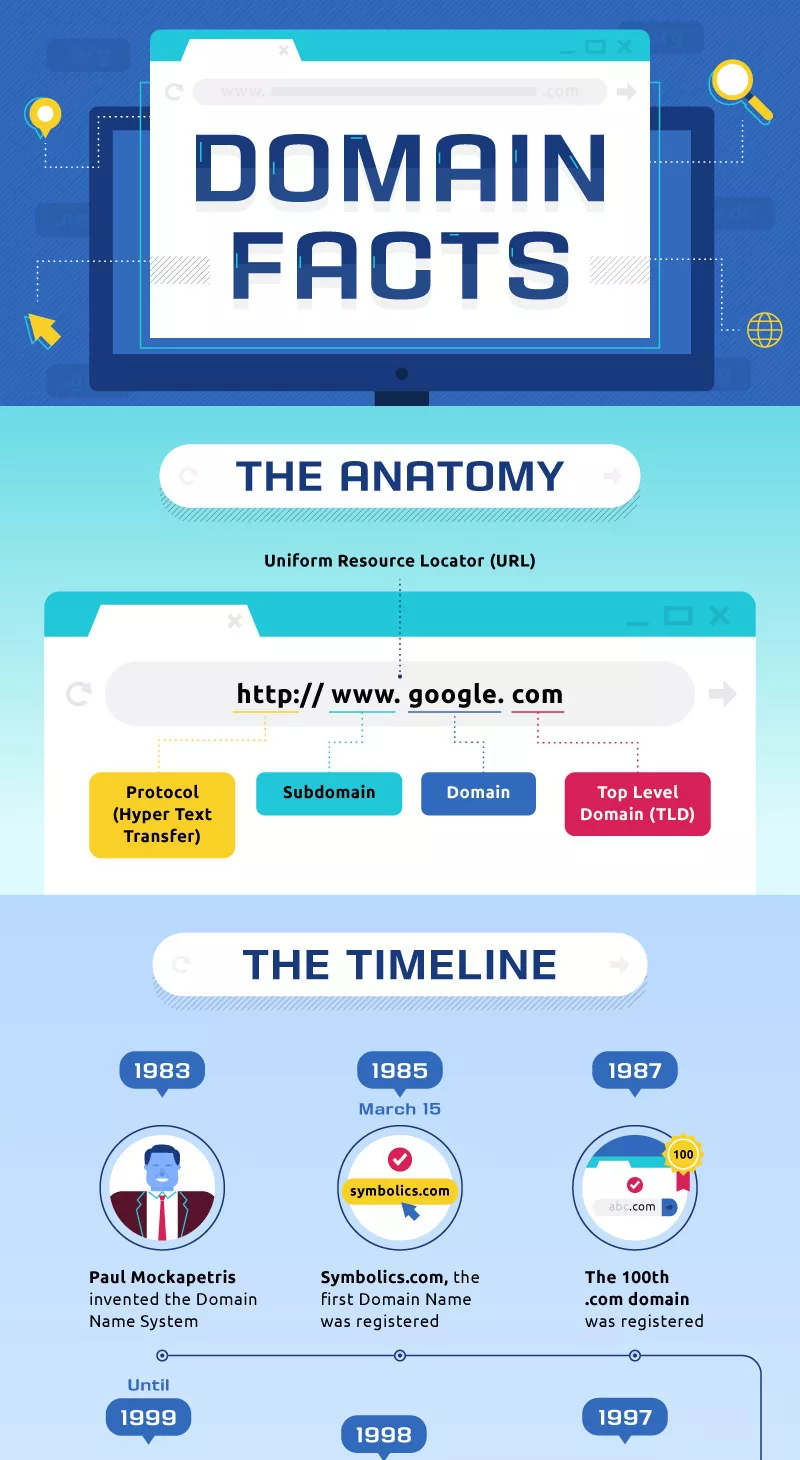 www. .com

DOMAIN FACTS

THE ANATOMY

Uniform Resource Locator (URL)

http:// www. google. com

Protocol (Hyper Text Transfer)

Subdomain

Domain

Top Level Domain (TLD)

THE TIMELINE

1983

Paul Mockapetris invented the Domain Name System

1985

March 15

symbolics.com

Symbolics.com, the first Domain Name was registered

1987

100

abc.com

The 100th .com domain was registered

Until

1999

1998

1997