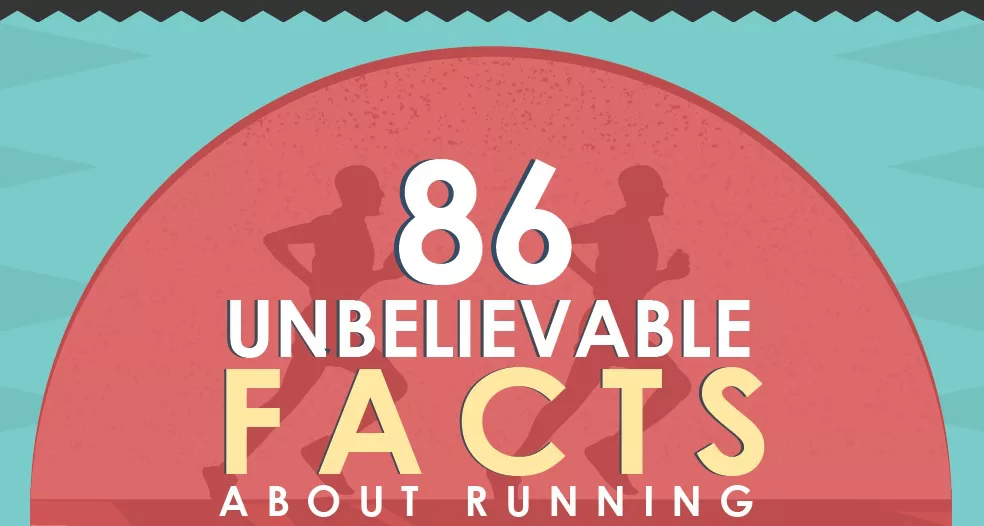 86
UNBELIEVABLE
FACTS
ABOUT RUNNING